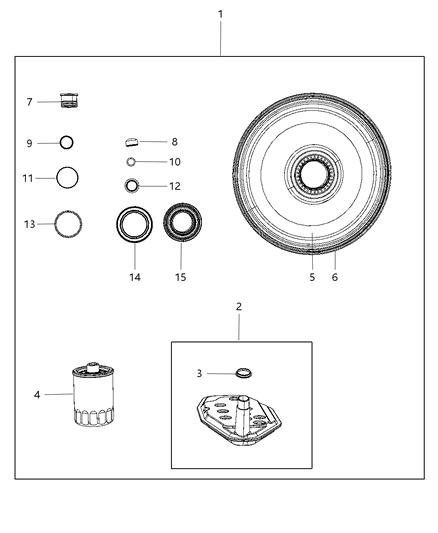 1
7
9
8
10
11
12
13
14
15
5
6
2
3
4