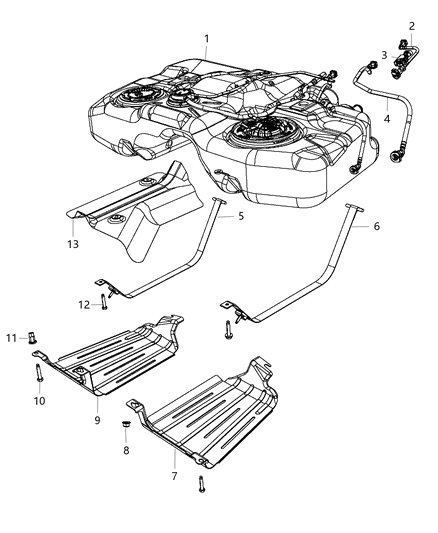 1
2
3
4
5
6
13
12
11
10
9
8
7