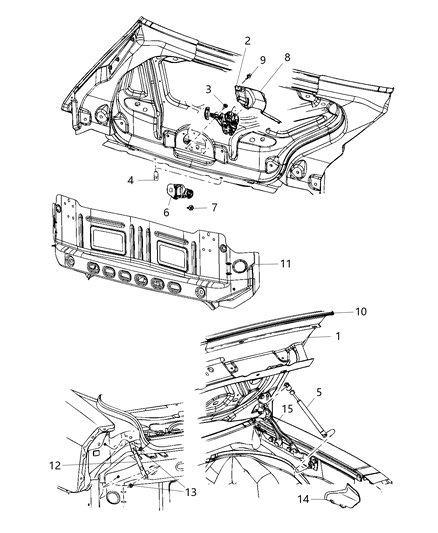 2
9
8
3
4
6
7
11
10
1
5
15
12
13
14