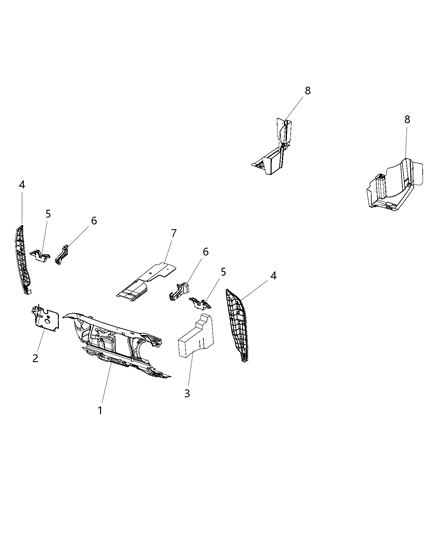 8
8
4
5
6
7
6
5
4
2
3
1