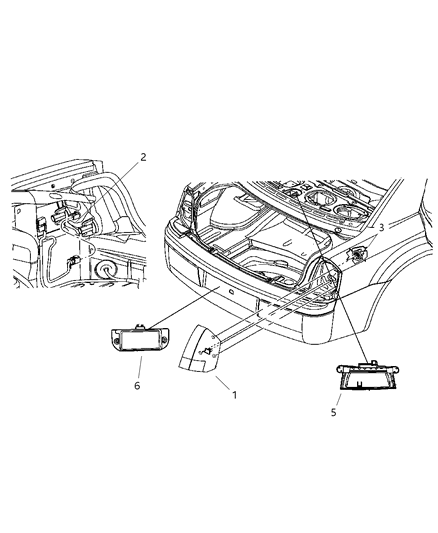 2
3
6
1
5