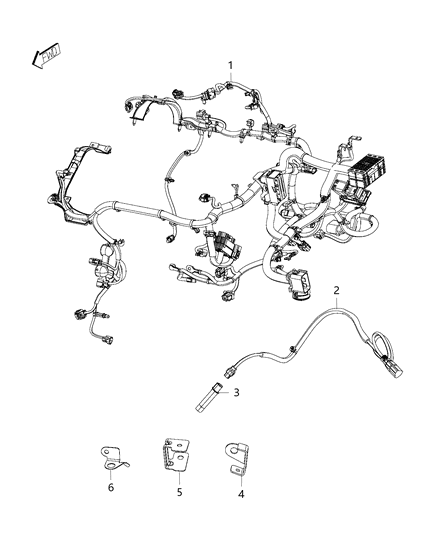 FWD
1
2
3
6
5
4