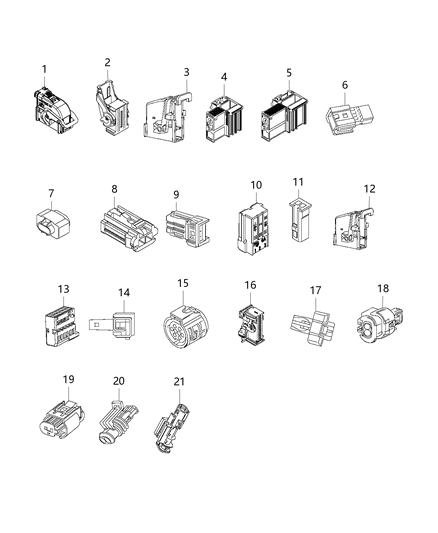 1
2
3
4
5
6
7
8
9
10
11
12
13
14
15
16
17
18
19
20
21