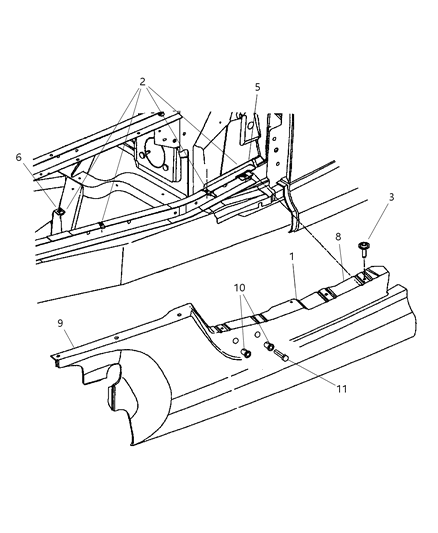 2
5
6
3
8
1
10
9
11