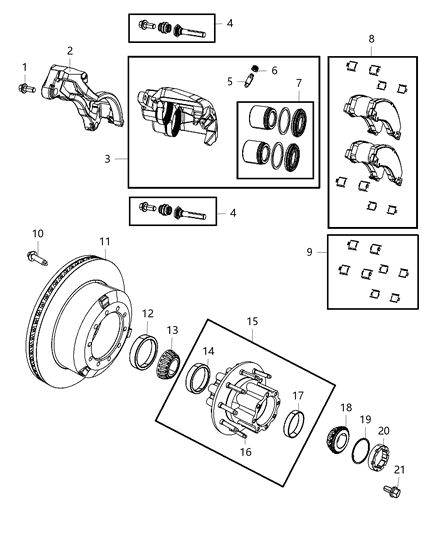 4
8
2
1
6
5
7
3
4
10
11
9
12
13
15
14
17
18
19
20
16
21