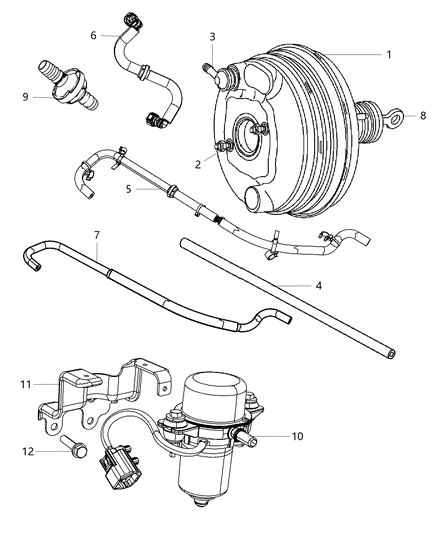 6
3
1
9
8
2
5
7
4
11
10
12