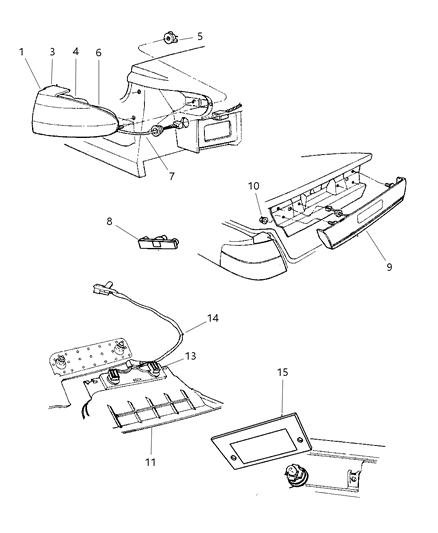 1
3
4
6
5
7
10
8
9
14
13
15
11