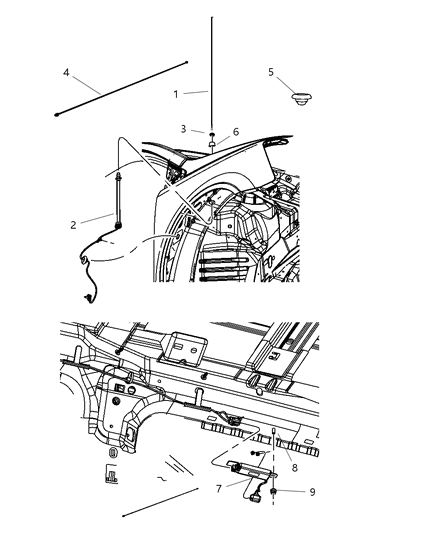 4
1
5
3
6
2
8
7
9