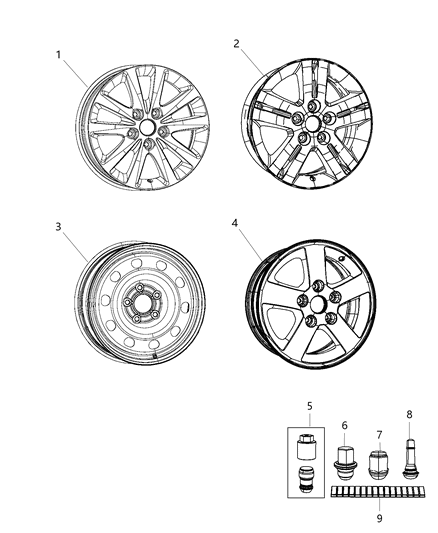 1
2
3
4
5
6
7
8
9