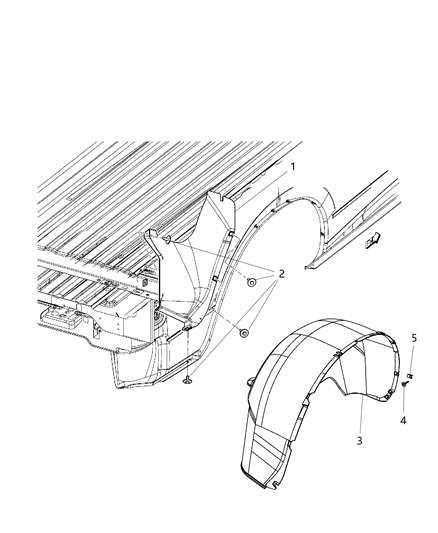 1
2
5
4
3