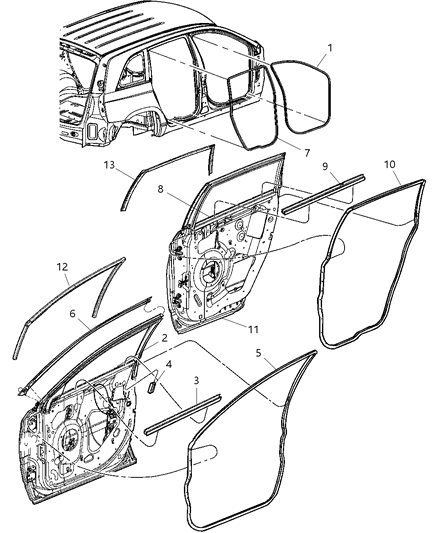 1
7
13
8
9
10
12
6
11
2
4
3
5