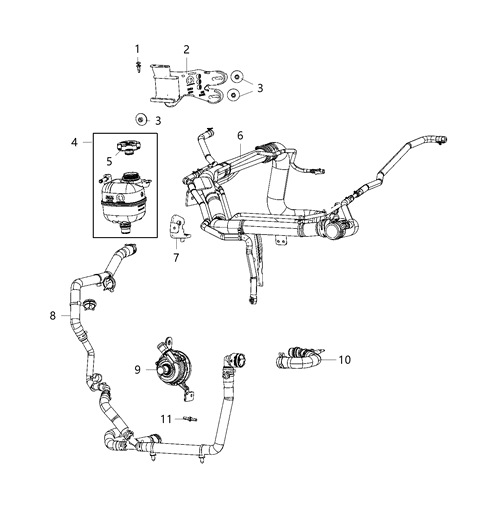 1
2
3
3
4
5
6
7
8
9
10
11