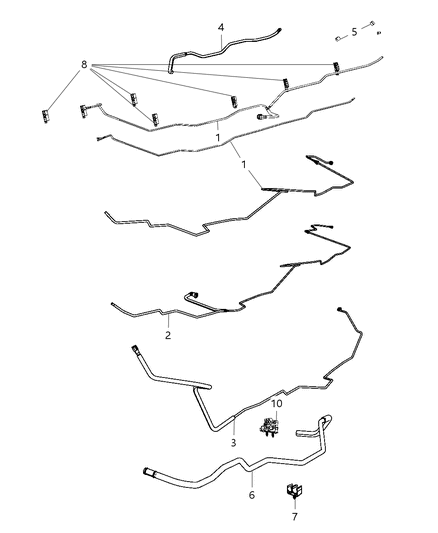 4
5
8
1
1
2
10
3
6
7