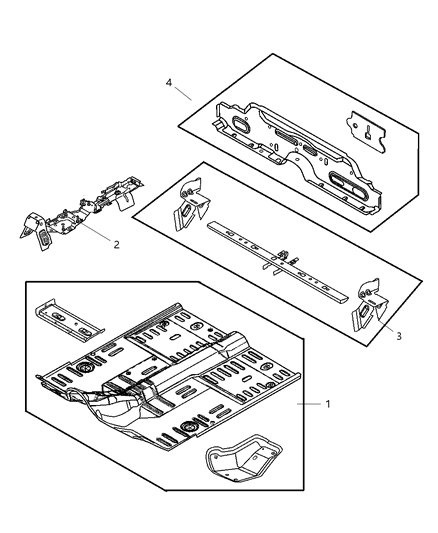 4

2

3

1