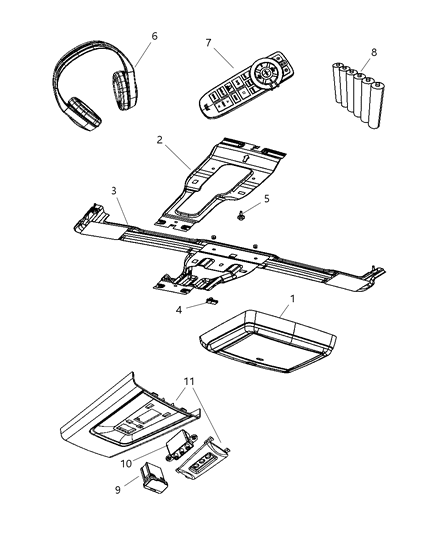 6
7
8
2
3
5
4
1
11
10
9