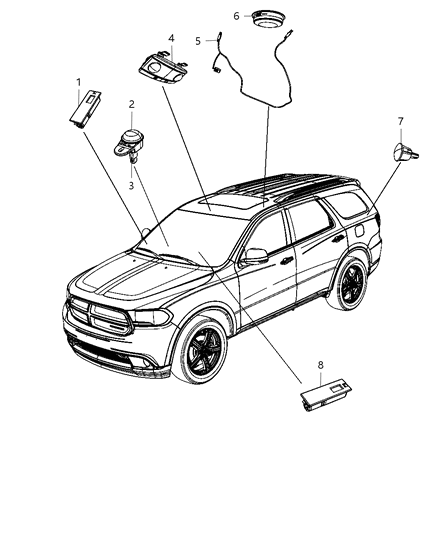 6
4
5
1
2
7
3
8