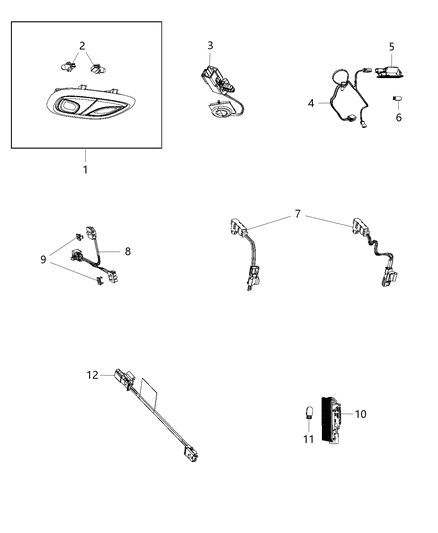 2
3
5
4
6
1
7
8
9
12
10
11