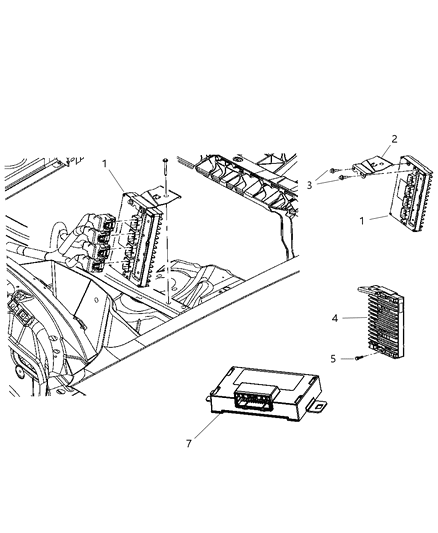 1
2
3
1
4
5
7