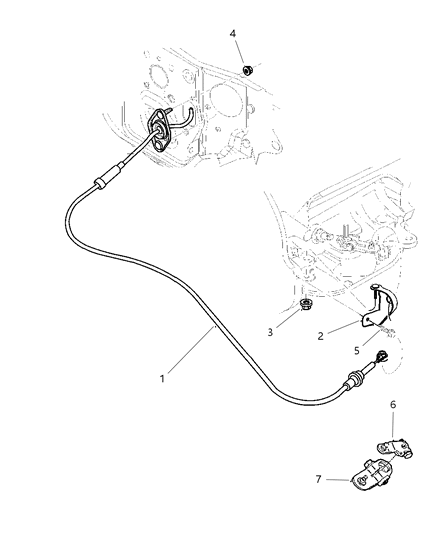 4
3
2
5
1
6
7