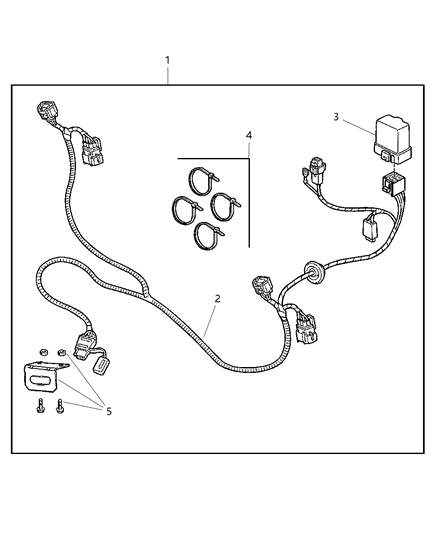 1

3

4

2

5