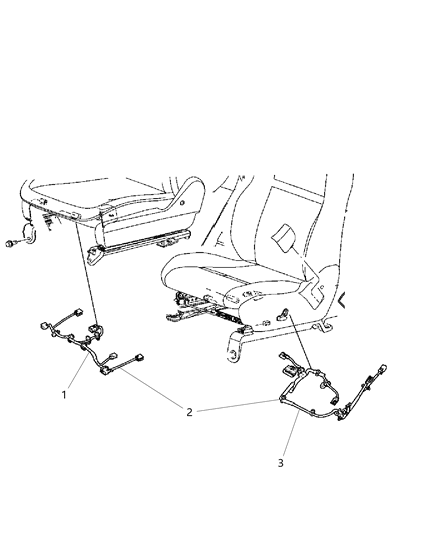 1
2
3