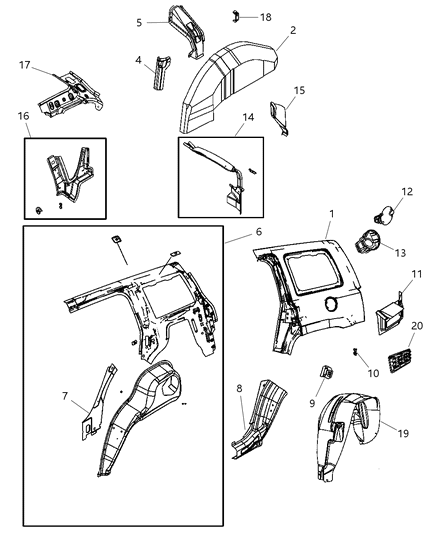 5
18
2
17
4
15
16
14
12
1
6
13
11
20
10
7
8
9
19