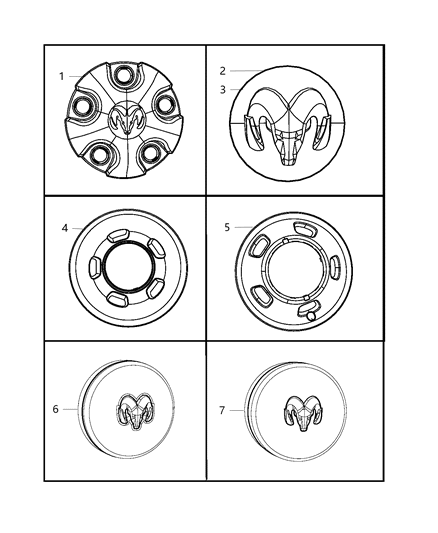 1

2
3

4

5

6

7