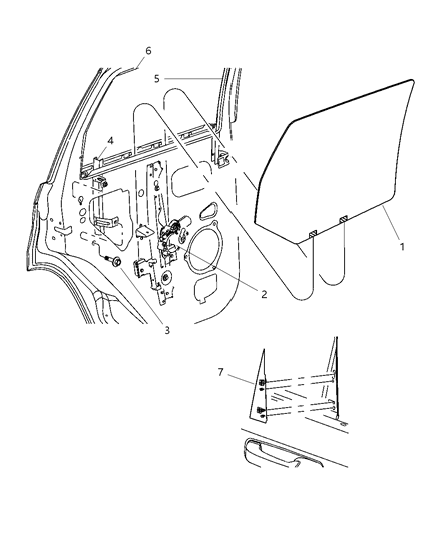 6
5
4
1
2
3
7