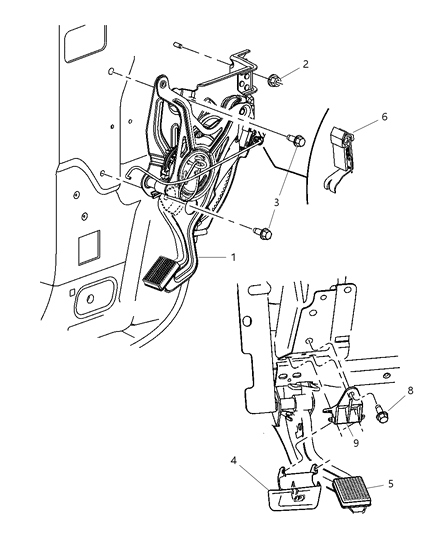 2
6
3
1
8
9
4
5