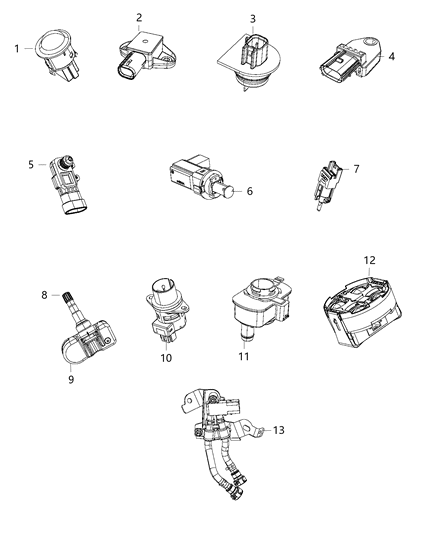 1
2
3
4
5
6
7
8
9
10
11
12
13