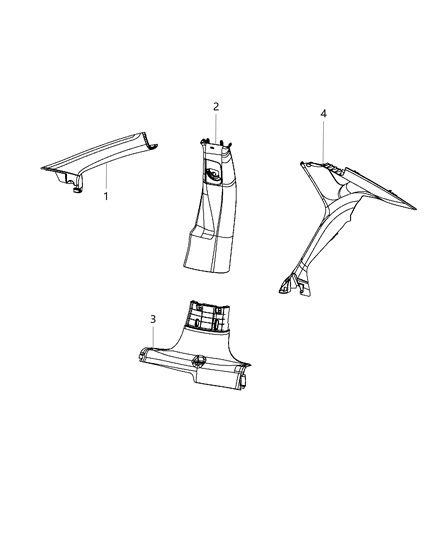 2
4
1
3