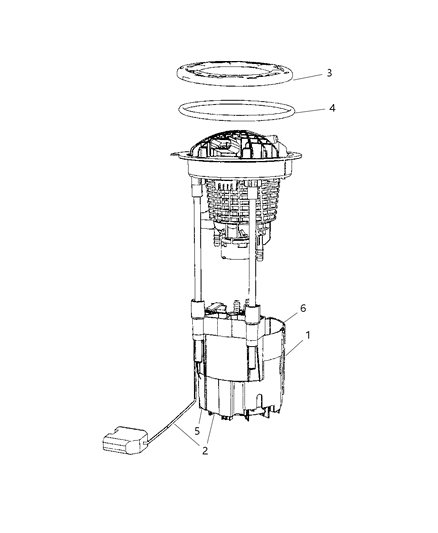 3
4
6
1
5
2