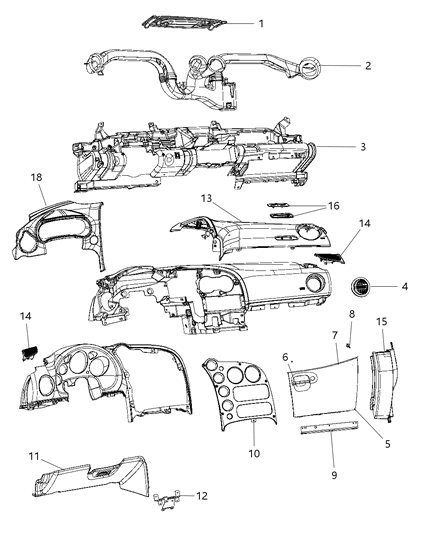 1
2
3
18
13
16
14
4
14
8
15
7
6
5
10
9
11
12