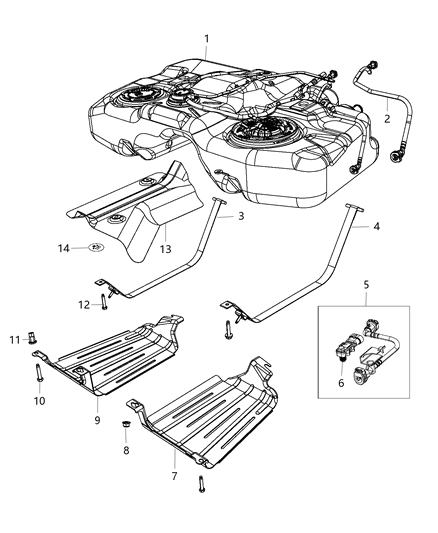 1
2
3
4
13
14
5
12
11
6
10
9
8
7