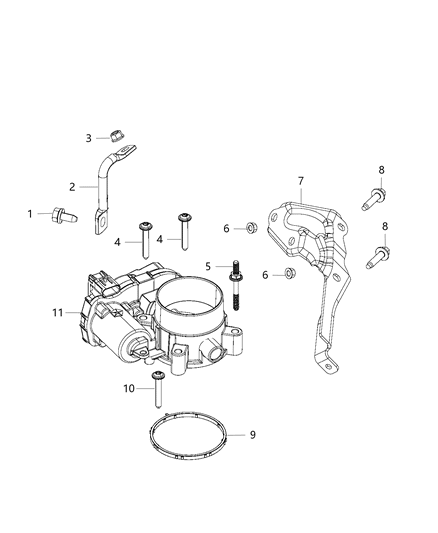 3
2
1
4
4
7
8
6
8
5
6
11
10
9