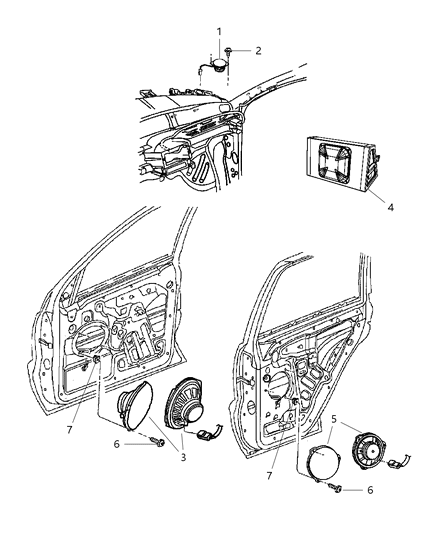 1
2
4
7
6
3
5
7
6