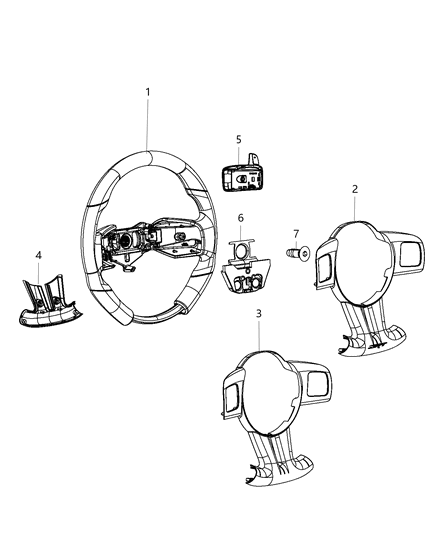 1
5
2
6
7
4
3