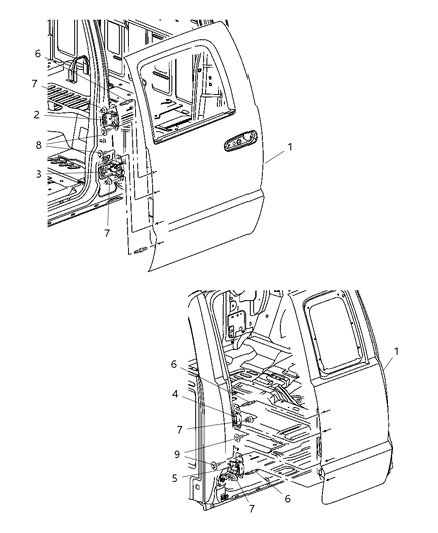 6
7
2
8
3
7
1
6
4
7
9
5
7
6
1