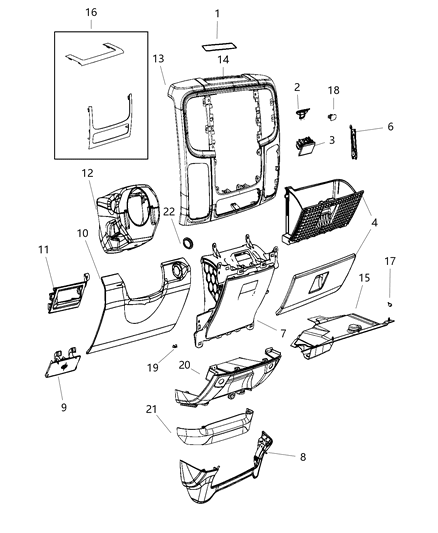 16
1
13
14
2
18
6
3
12
22
4
10
11
17
15
7
19
20
9
21
8