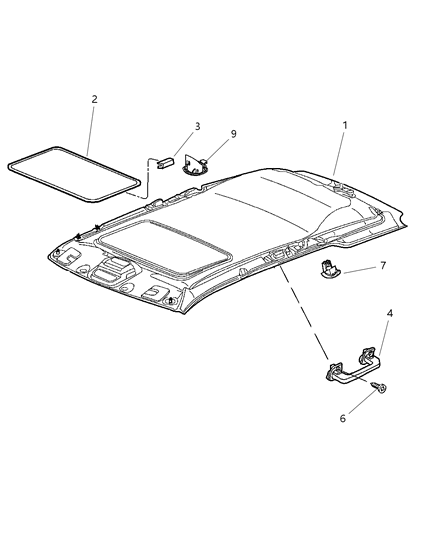 2
3
9
1
7
4
6