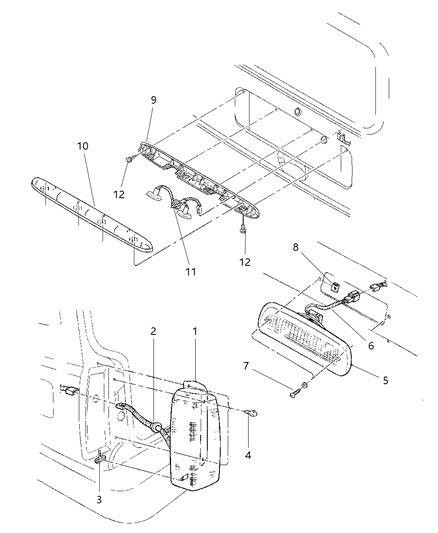 9
10
12
11
12
8
6
5
7
2
1
4
3