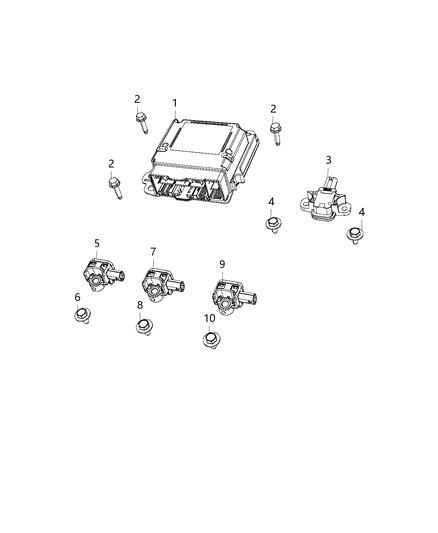 2
1
2
2
3
4
4
5
7
9
6
8
10