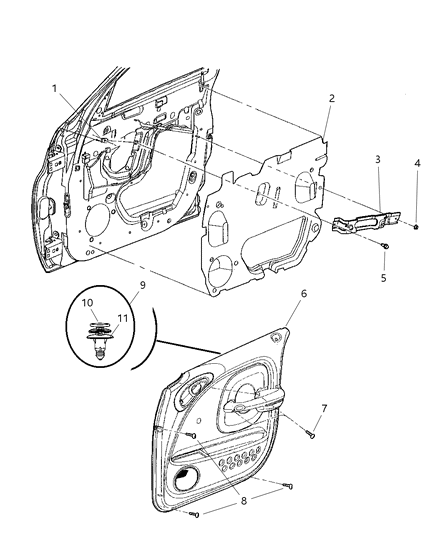 1
2
3
4
5
9
10
11
6
7
8