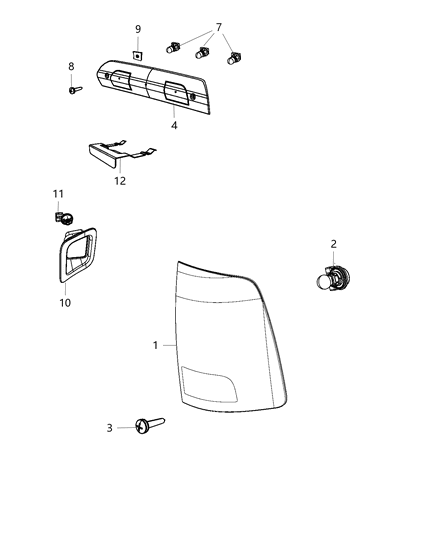 9
7
8
4
12
11
2
10
1
3