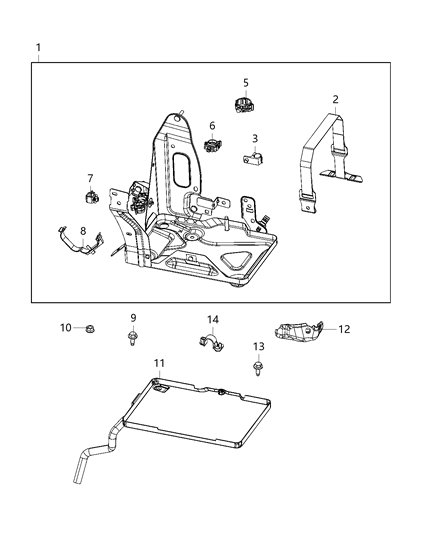 1
5
2
6
3
7
8
10
9
14
12
13
11