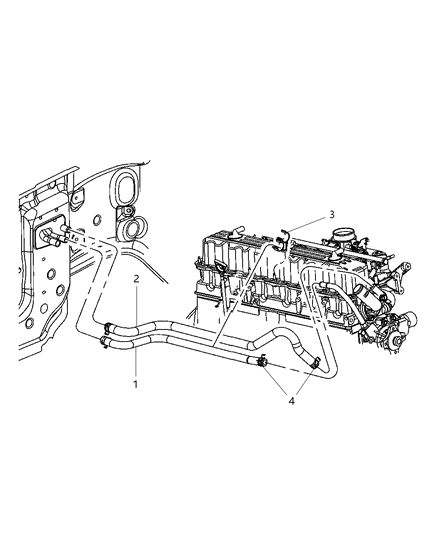 3
2
1
4