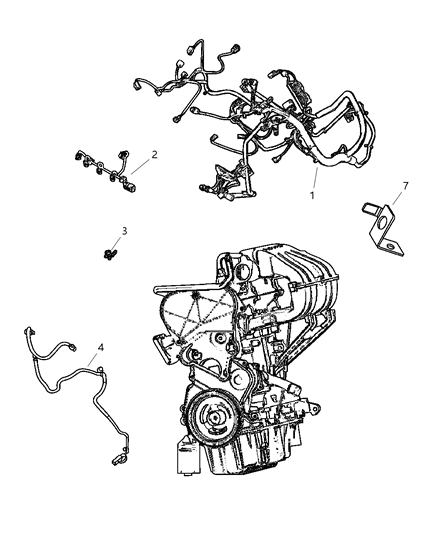 2
1
7
3
4