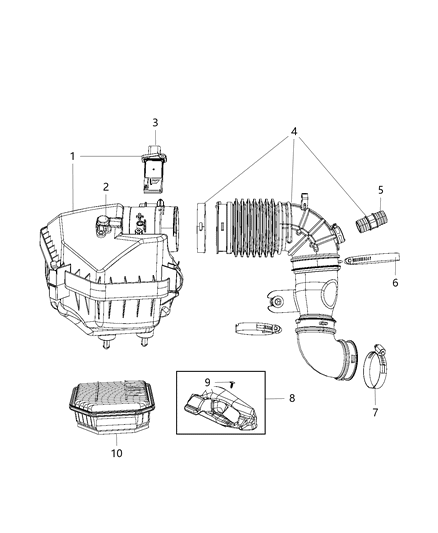 3
4
1
2
5
6
9
8
7
10