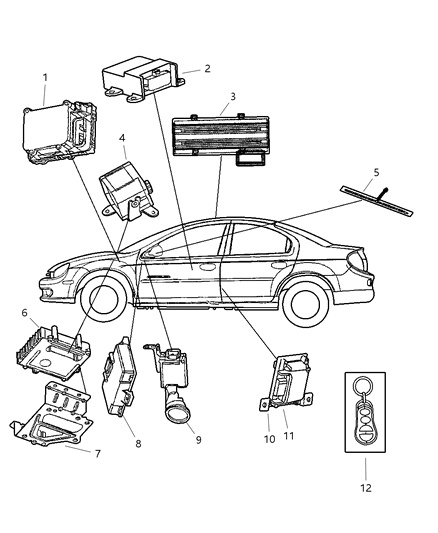 1
2
3
4
5
6
7
8
9
10
11
12