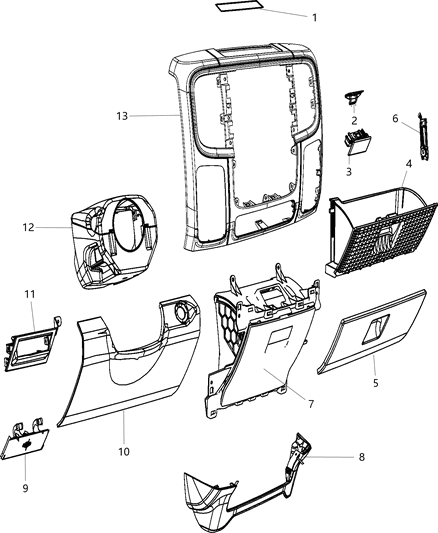 1
13
2
6
3
4
12
11
5
7
10
8
9